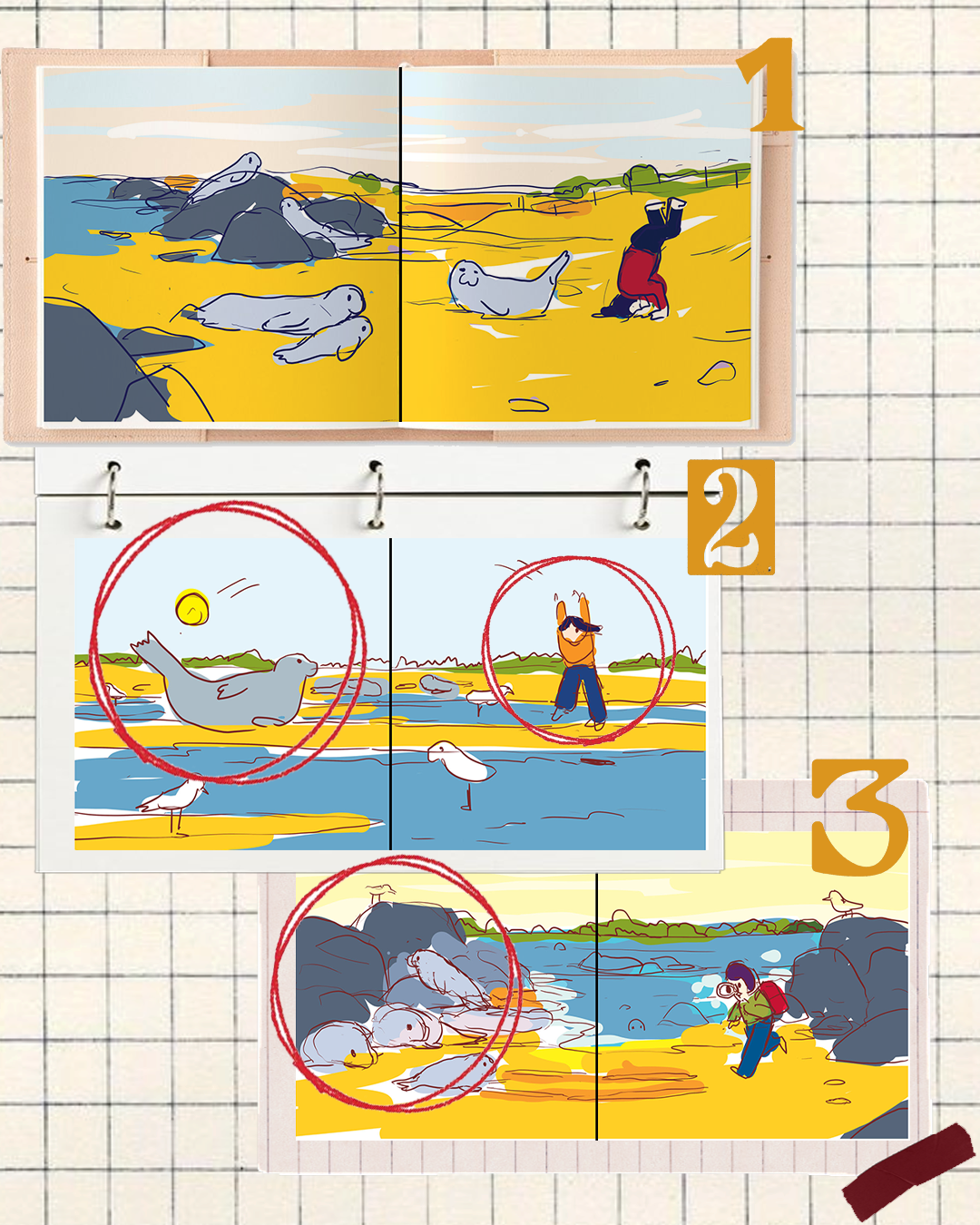 1

2

3